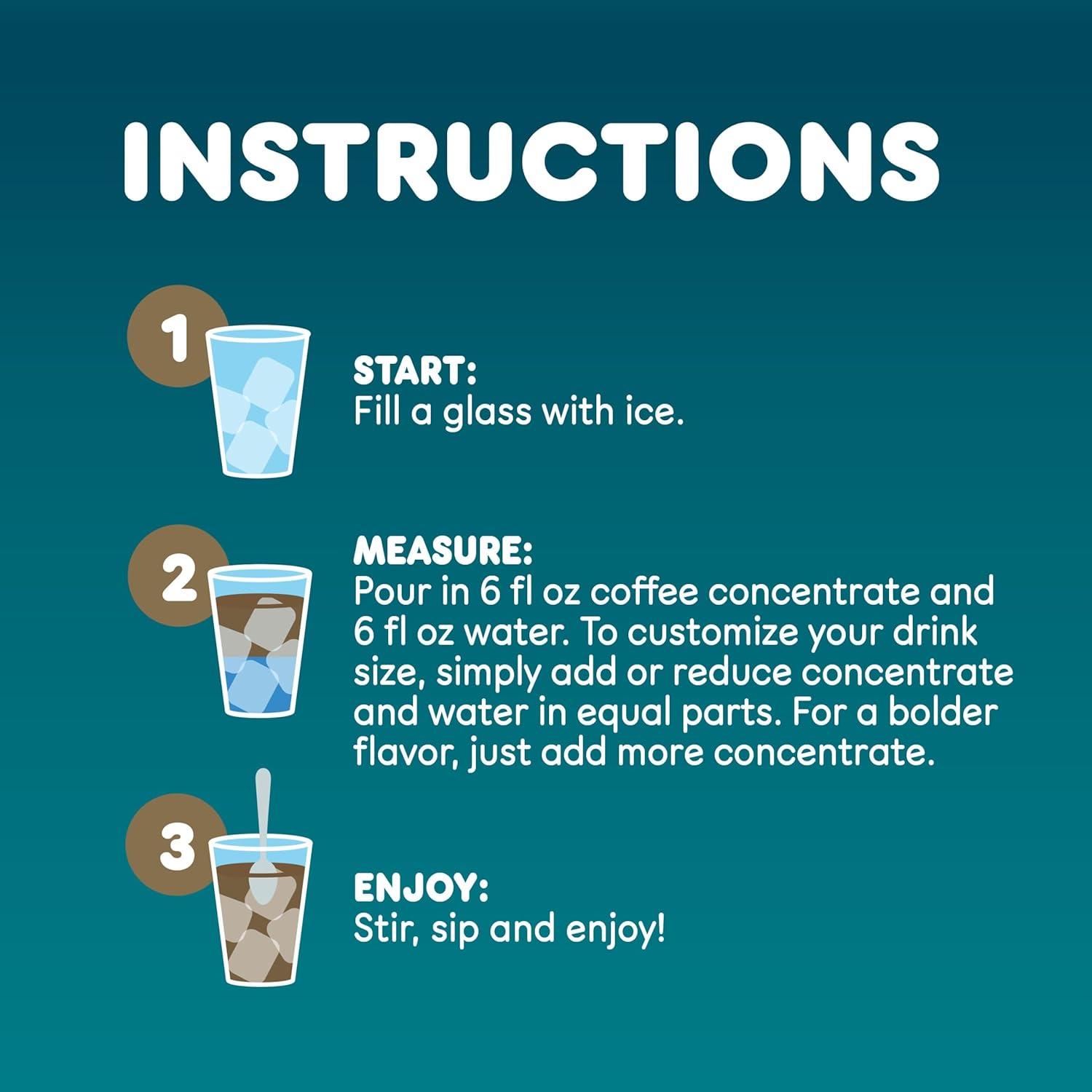 INSTRUCTIONS

1

START:
Fill a glass with ice.

2

MEASURE:
Pour in 6 fl oz coffee concentrate and 6 fl oz water. To customize your drink size, simply add or reduce concentrate and water in equal parts. For a bolder flavor, just add more concentrate.

3

ENJOY:
Stir, sip and enjoy!